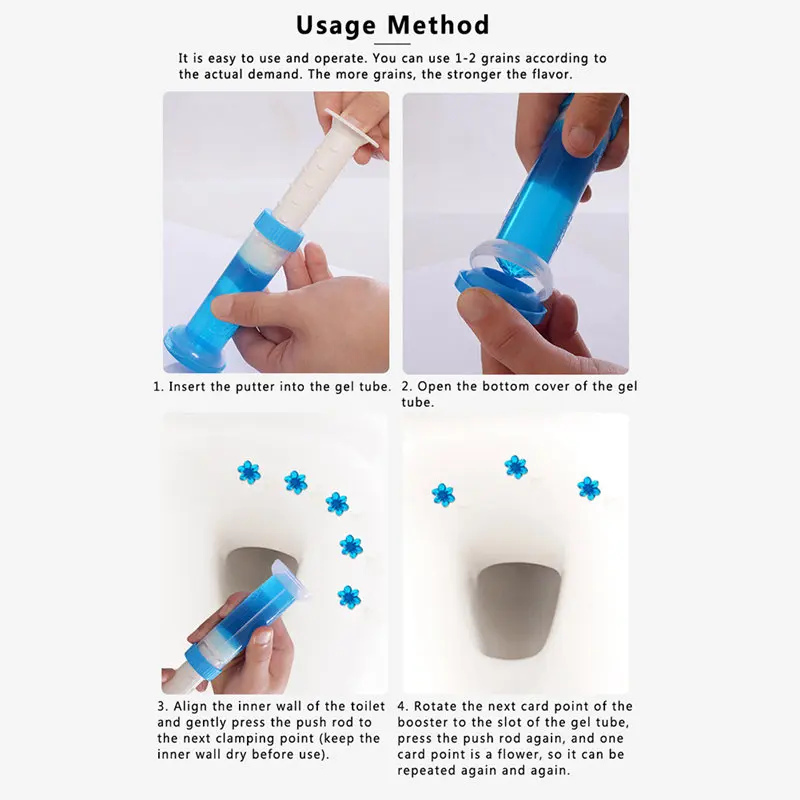 Usage Method

It is easy to use and operate. You can use 1-2 grains according to the actual demand. The more grains, the stronger the flavor.

1. Insert the putter into the gel tube.

2. Open the bottom cover of the gel tube.

3. Align the inner wall of the toilet and gently press the push rod to the next clamping point (keep the inner wall dry before use).

4. Rotate the next card point of the booster to the slot of the gel tube, press the push rod again, and one card point is a flower, so it can be repeated again and again.