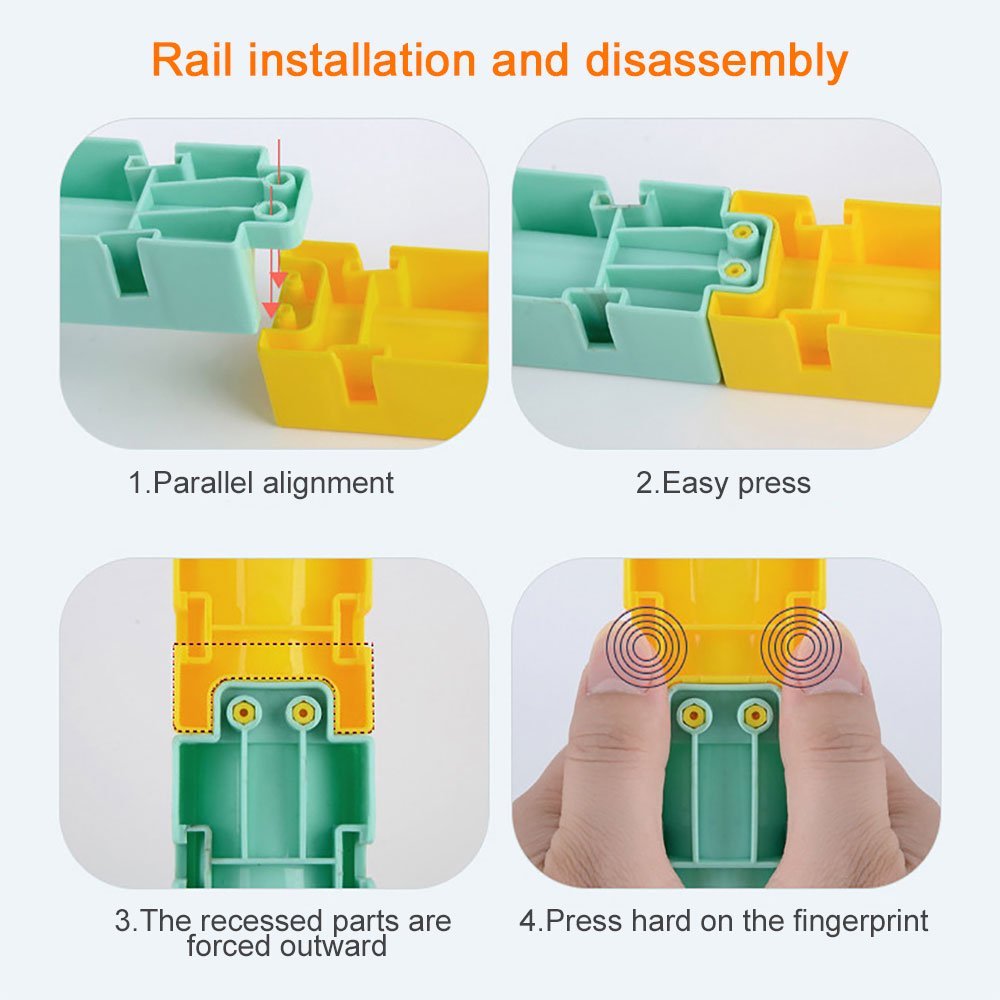 Rail installation and disassembly

1.Parallel alignment

2.Easy press

3.The recessed parts are forced outward

4.Press hard on the fingerprint