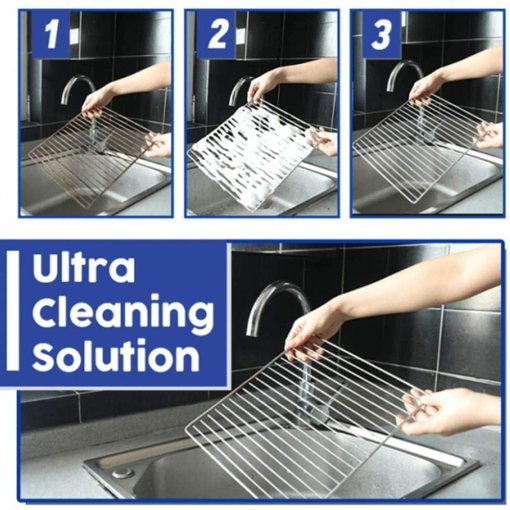 1

2

3

Ultra Cleaning Solution