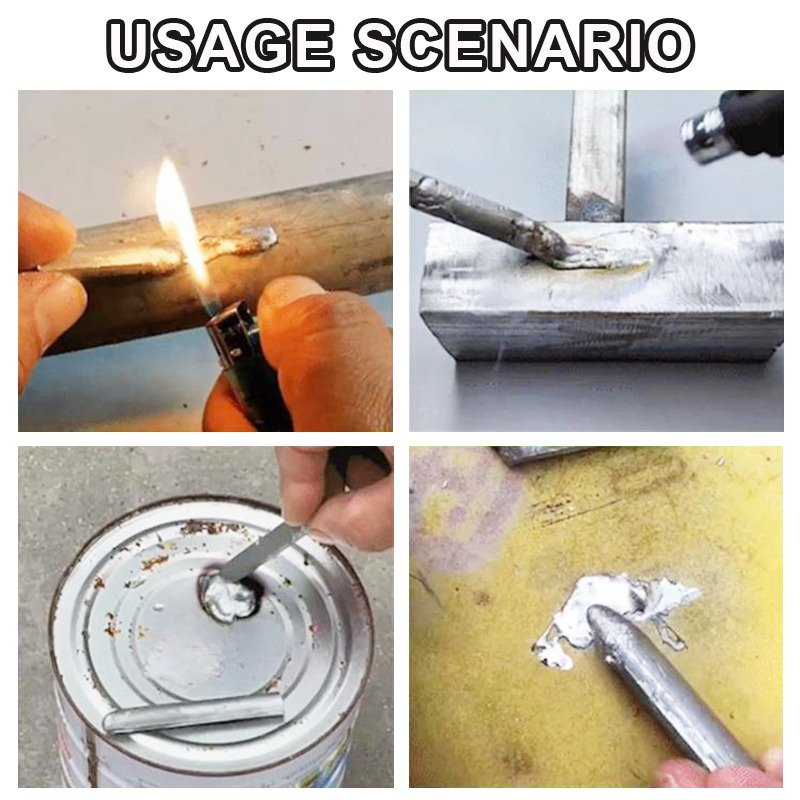 USAGE SCENARIO