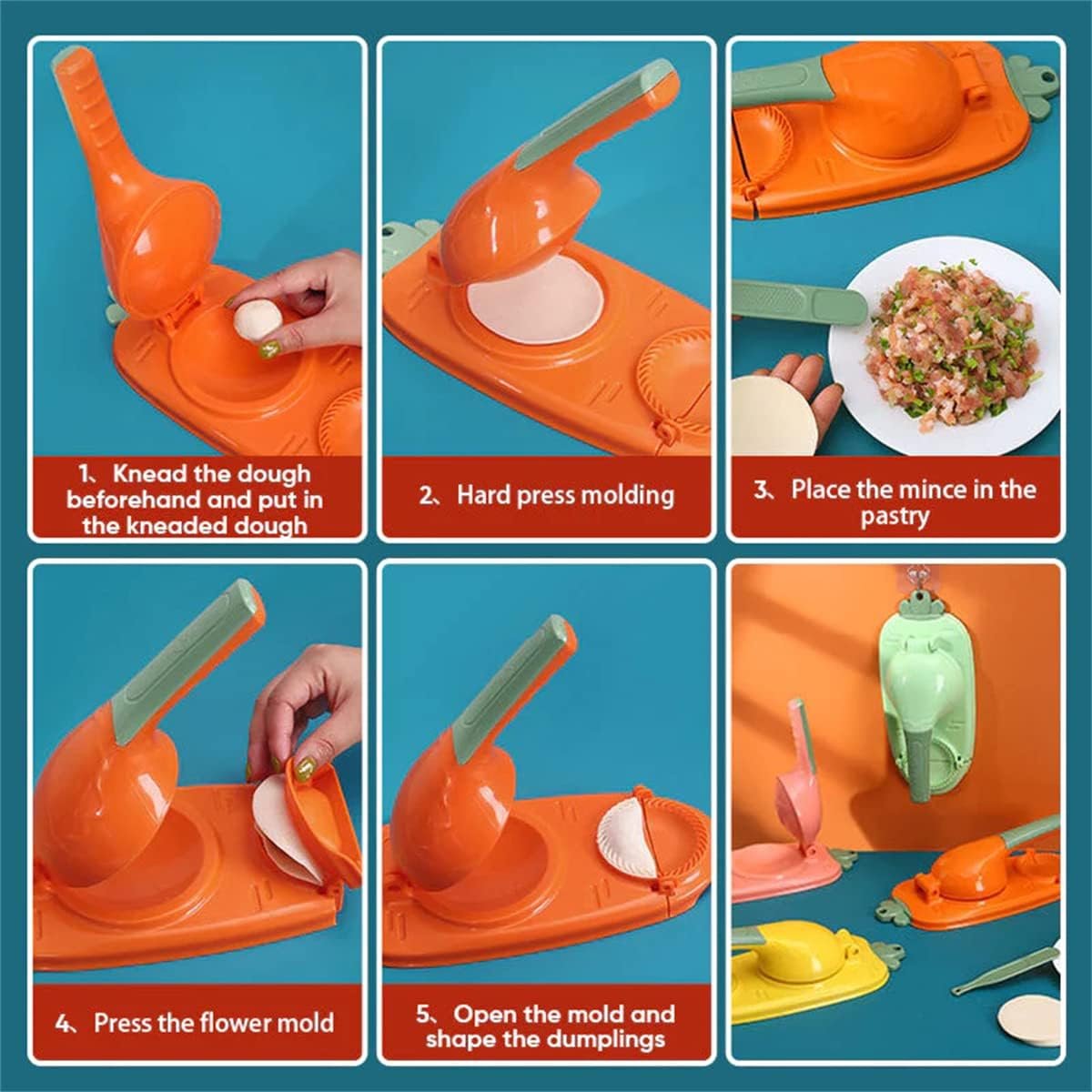 1、Knead the dough beforehand and put in the kneaded dough

2、Hard press molding

3、Place the mince in the pastry

4、Press the flower mold

5、Open the mold and shape the dumplings