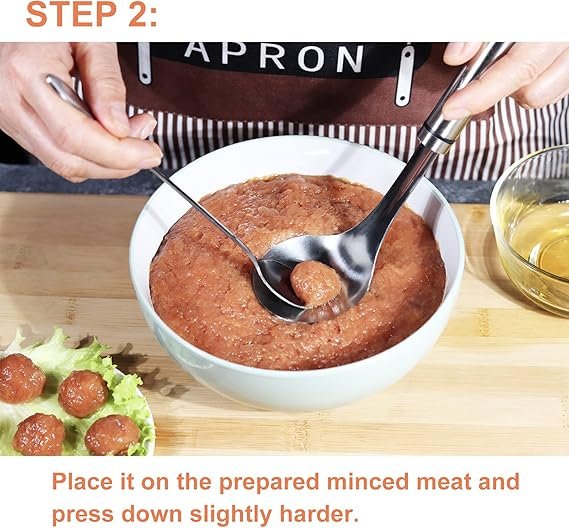 STEP 2:

APRON

Place it on the prepared minced meat and press down slightly harder.