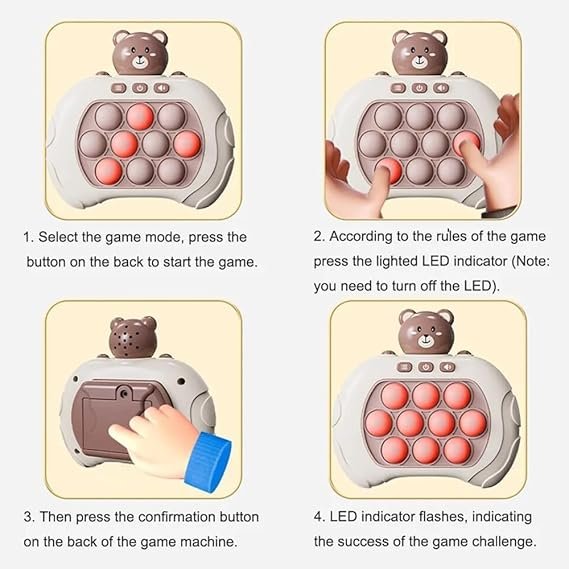 1. Select the game mode, press the button on the back to start the game.

2. According to the rules of the game press the lighted LED indicator (Note: you need to turn off the LED).

3. Then press the confirmation button on the back of the game machine.

4. LED indicator flashes, indicating the success of the game challenge.