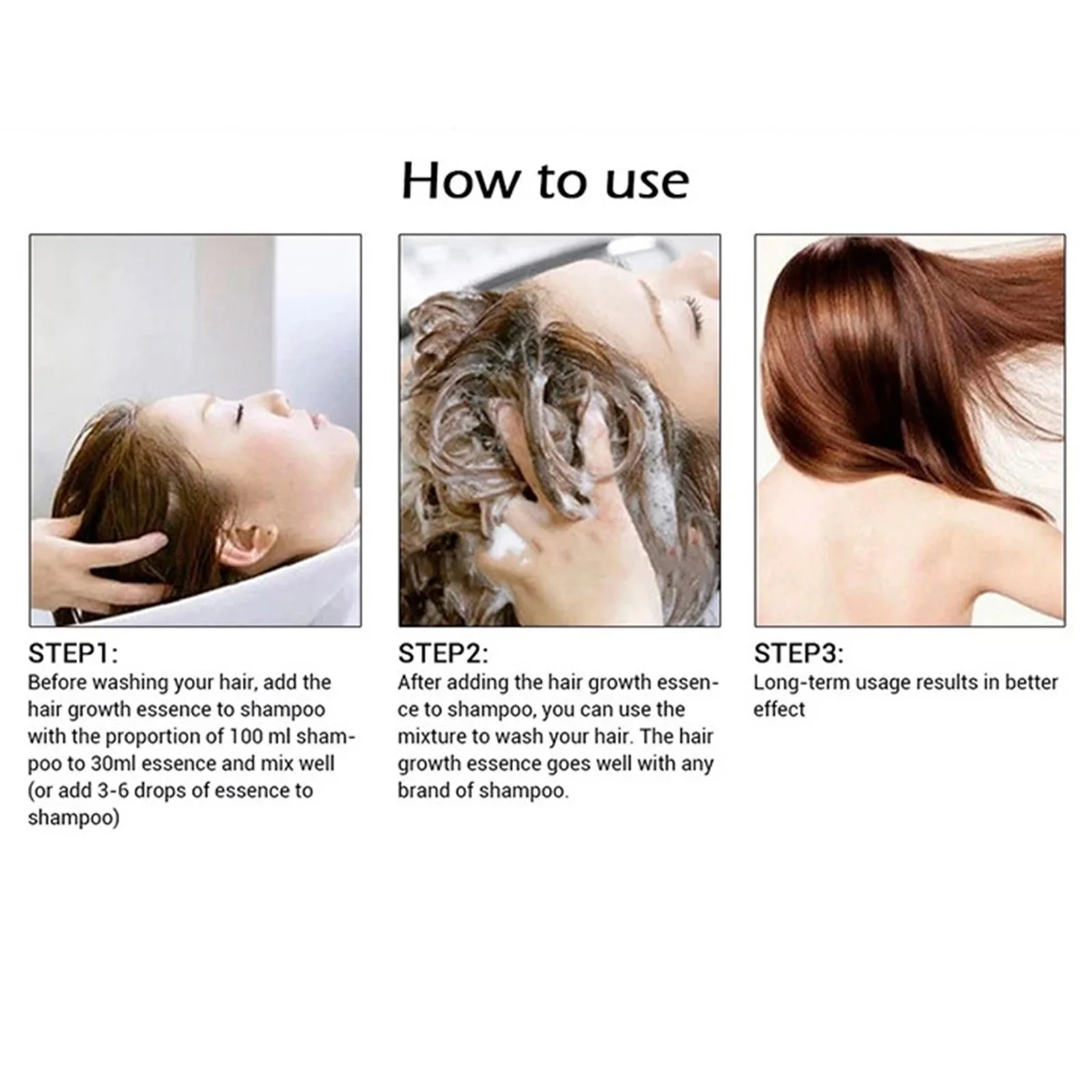 How to use

STEP1:
Before washing your hair, add the hair growth essence to shampoo with the proportion of 100 ml shampoo to 30ml essence and mix well (or add 3-6 drops of essence to shampoo)

STEP2:
After adding the hair growth essence to shampoo, you can use the mixture to wash your hair. The hair growth essence goes well with any brand of shampoo.

STEP3:
Long-term usage results in better effect